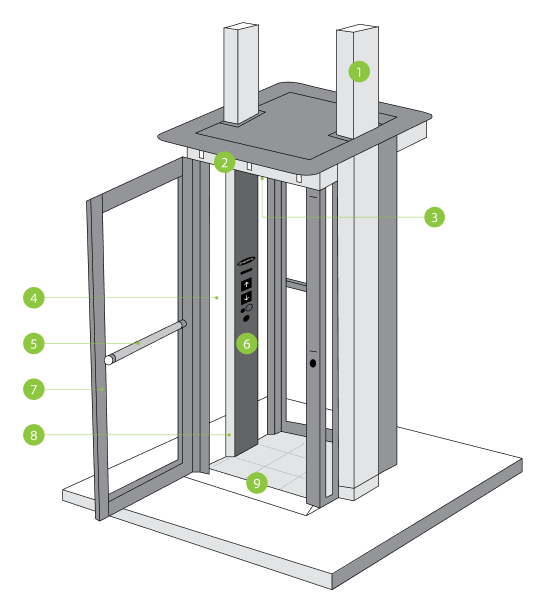 1
2
3
4
5
6
7
8
9